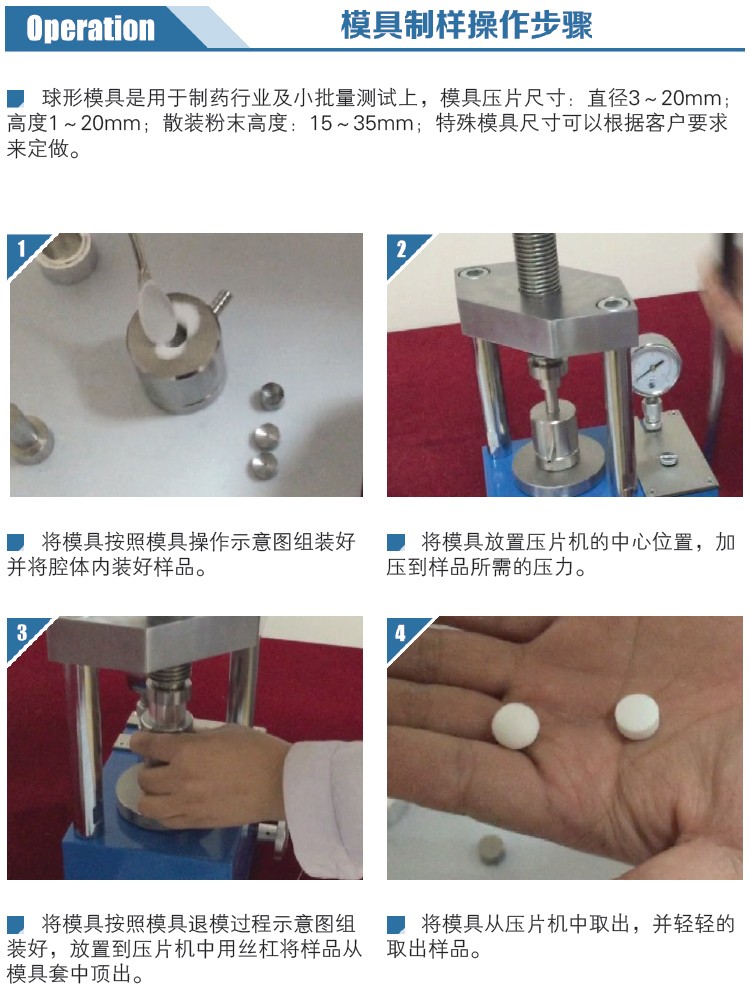 Operation

模具制样操作步骤

球形模具是用于制药行业及小批量测试上，模具压片尺寸：直径3～20mm；高度1～20mm；散装粉末高度：15～35mm；特殊模具尺寸可以根据客户要求来定做。

1

将模具按照模具操作示意图组装好并将腔体内装好样品。

2

将模具放置压片机的中心位置，加压到样品所需的压力。

3

将模具按照模具退模过程示意图组装好，放置到压片机中用丝杠将样品从模具套中顶出。

4

将模具从压片机中取出，并轻轻的取出样品。